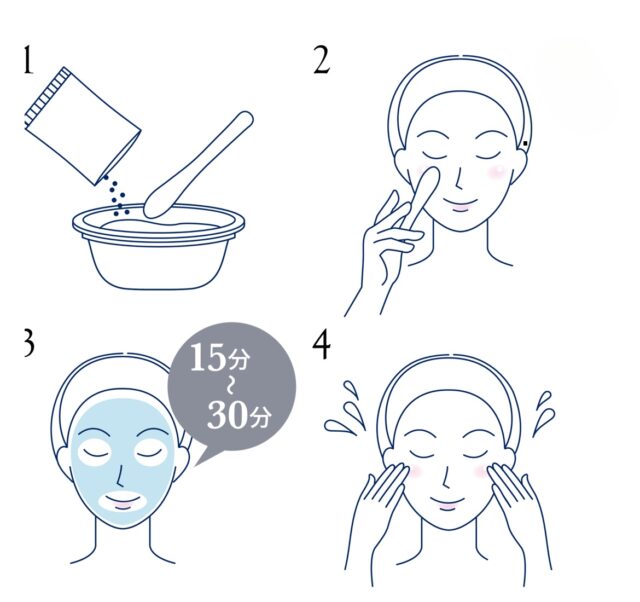 1

2

3

15分
~
30分

4